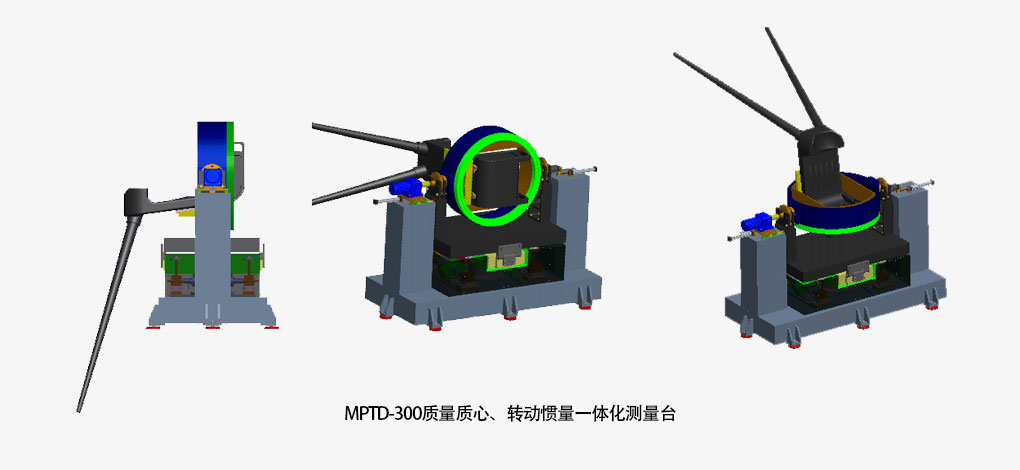 MPTD-300质量质心、转动惯量一体化测量台